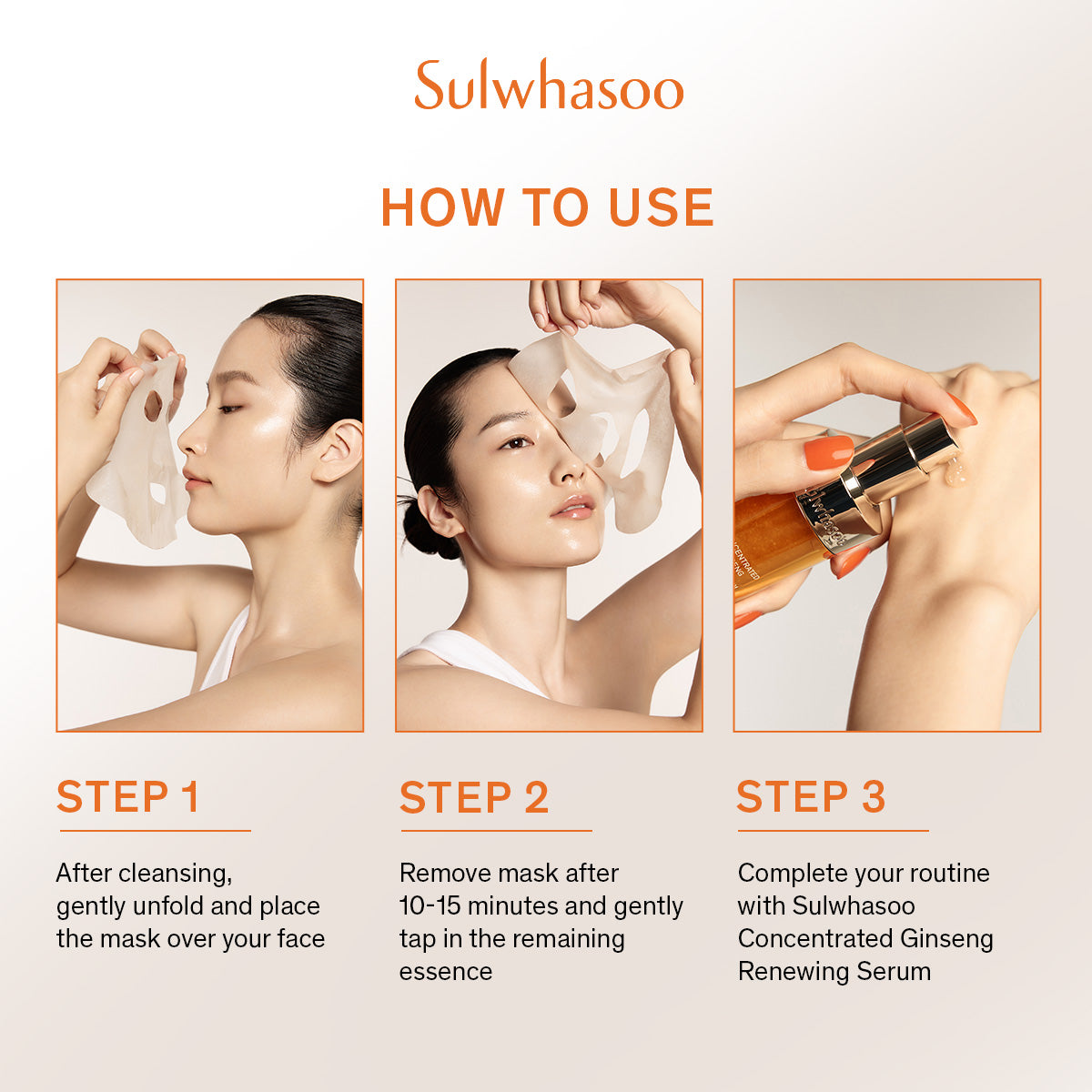 Sulwhasoo

HOW TO USE

STEP 1

After cleansing, gently unfold and place the mask over your face

STEP 2

Remove mask after 10-15 minutes and gently tap in the remaining essence

STEP 3

Complete your routine with Sulwhasoo Concentrated Ginseng Renewing Serum